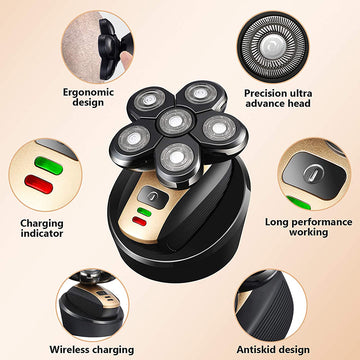 Ergonomic design

Precision ultra advance head

Charging indicator

Long performance working

Wireless charging

Antiskid design